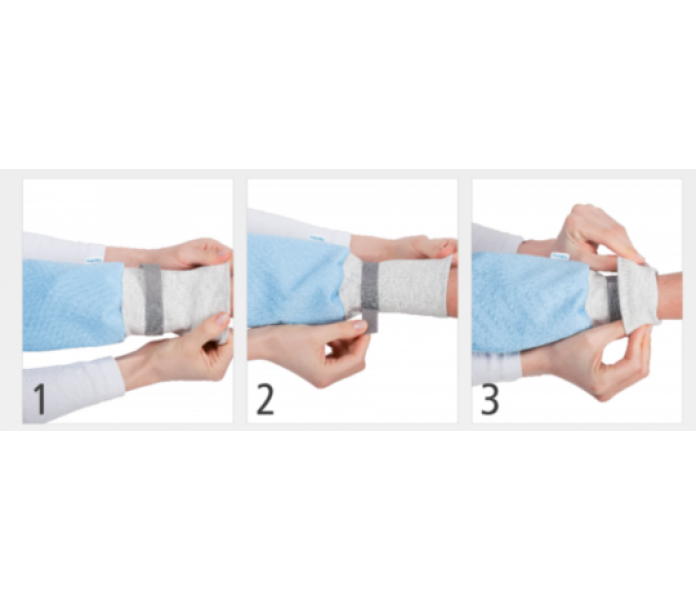 1

2

3