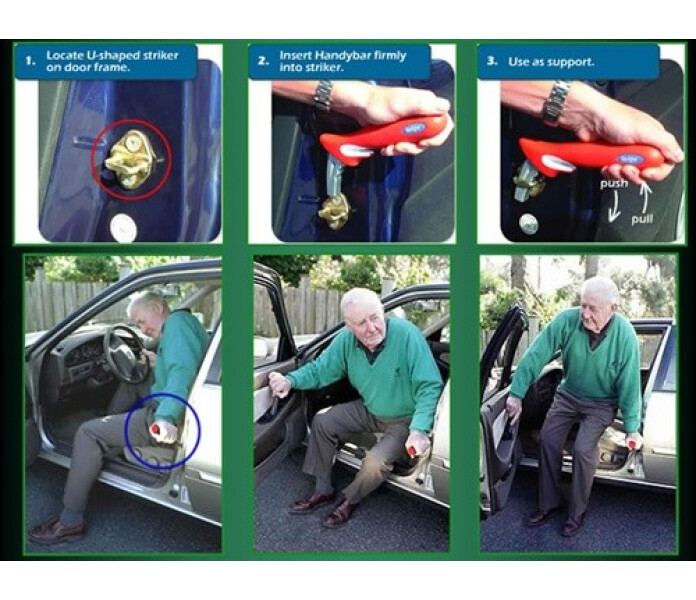 1. Locate U-shaped striker on door frame.

2. Insert Handybar firmly into striker.

3. Use as support.

push

pull