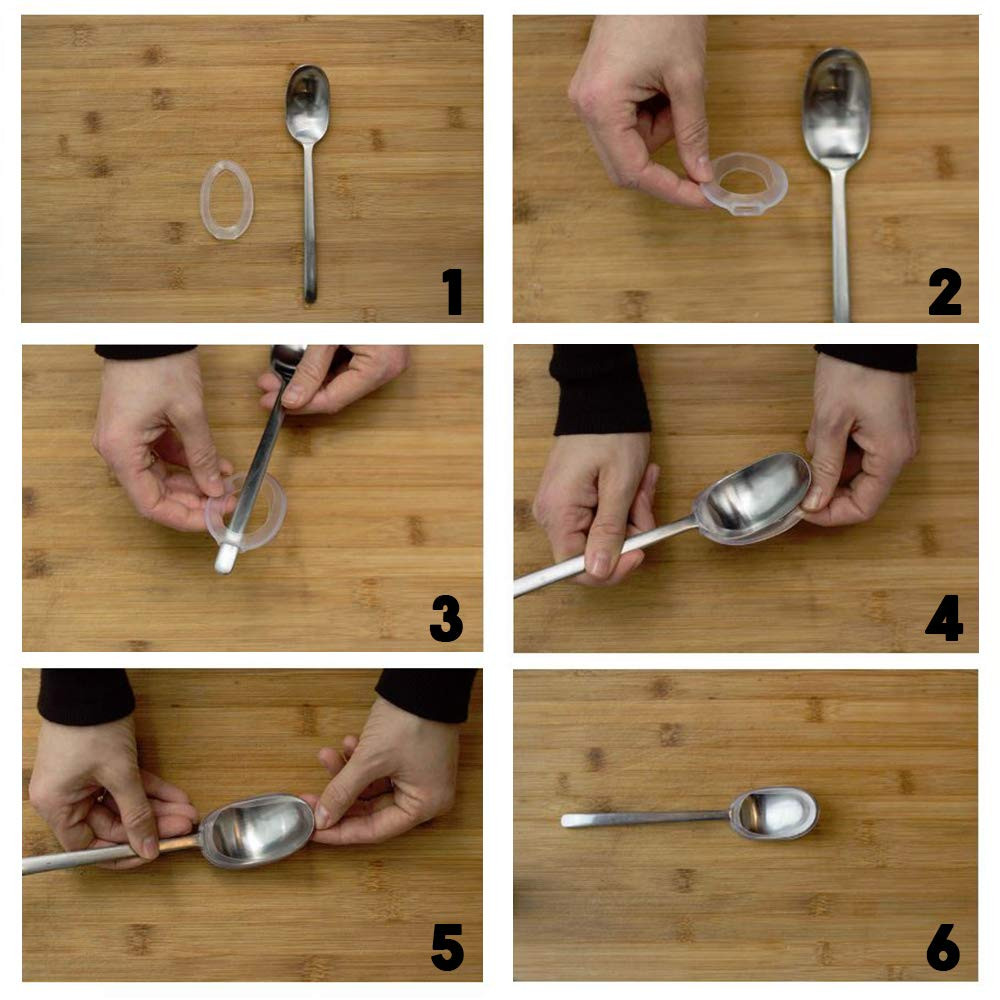 1

2

3

4

5

6